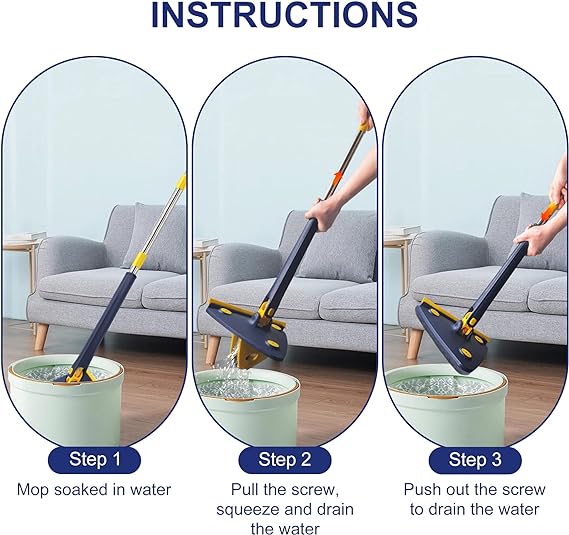 INSTRUCTIONS

Step 1
Mop soaked in water

Step 2
Pull the screw, squeeze and drain the water

Step 3
Push out the screw to drain the water