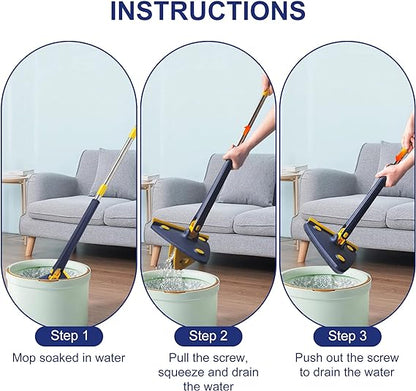 INSTRUCTIONS

Step 1

Mop soaked in water

Step 2

Pull the screw, squeeze and drain the water

Step 3

Push out the screw to drain the water